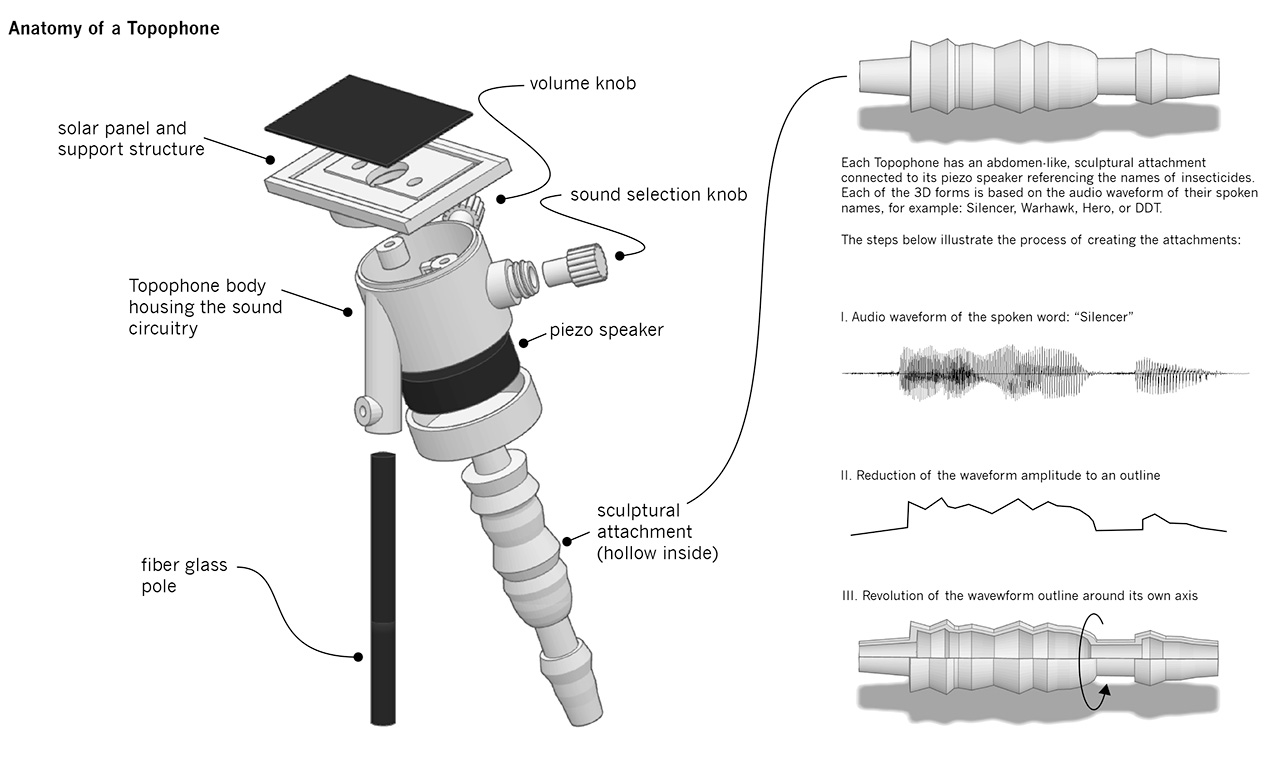 Anatomy of a Topophone

solar panel and support structure

volume knob

sound selection knob

Topophone body housing the sound circuitry

piezo speaker

sculptural attachment (hollow inside)

fiber glass pole

Each Topophone has an abdomen-like, sculptural attachment connected to its piezo speaker referencing the names of insecticides. Each of the 3D forms is based on the audio waveform of their spoken names, for example: Silencer, Warhawk, Hero, or DDT.

The steps below illustrate the process of creating the attachments:

I. Audio waveform of the spoken word: "Silencer"

II. Reduction of the waveform amplitude to an outline

III. Revolution of the wavewform outline around its own axis